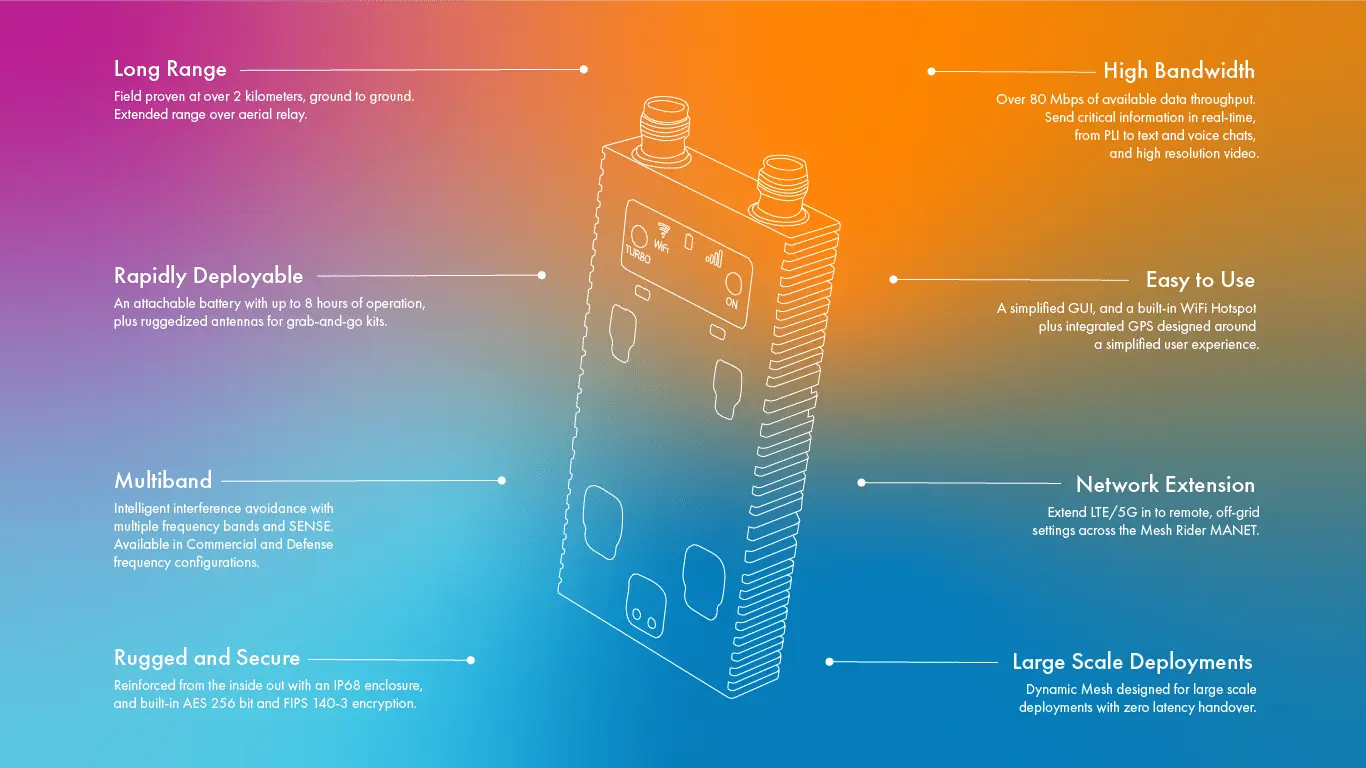 Long Range
Field proven at over 2 kilometers, ground to ground. Extended range over aerial relay.

Rapidly Deployable
An attachable battery with up to 8 hours of operation, plus ruggedized antennas for grab-and-go kits.

Multiband
Intelligent interference avoidance with multiple frequency bands and SENSE. Available in Commercial and Defense frequency configurations.

Rugged and Secure
Reinforced from the inside out with an IP68 enclosure, and built-in AES 256 bit and FIPS 140-3 encryption.

TURBO
WiFi
ON

High Bandwidth
Over 80 Mbps of available data throughput. Send critical information in real-time, from PLI to text and voice chats, and high resolution video.

Easy to Use
A simplified GUI, and a built-in WiFi Hotspot plus integrated GPS designed around a simplified user experience.

Network Extension
Extend LTE/5G in to remote, off-grid settings across the Mesh Rider MANET.

Large Scale Deployments
Dynamic Mesh designed for large scale deployments with zero latency handover.